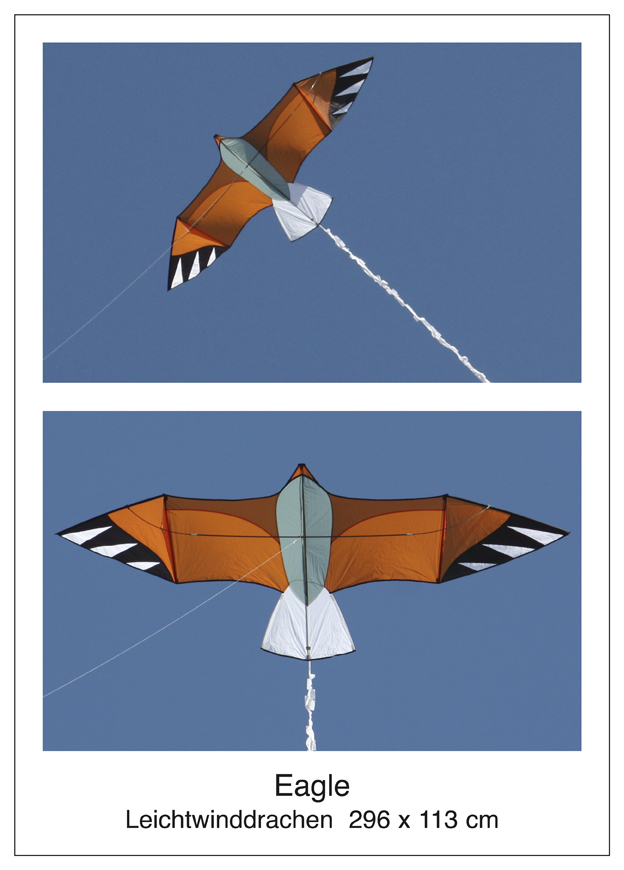 Eagle
Leichtwinddrachen 296 x 113 cm