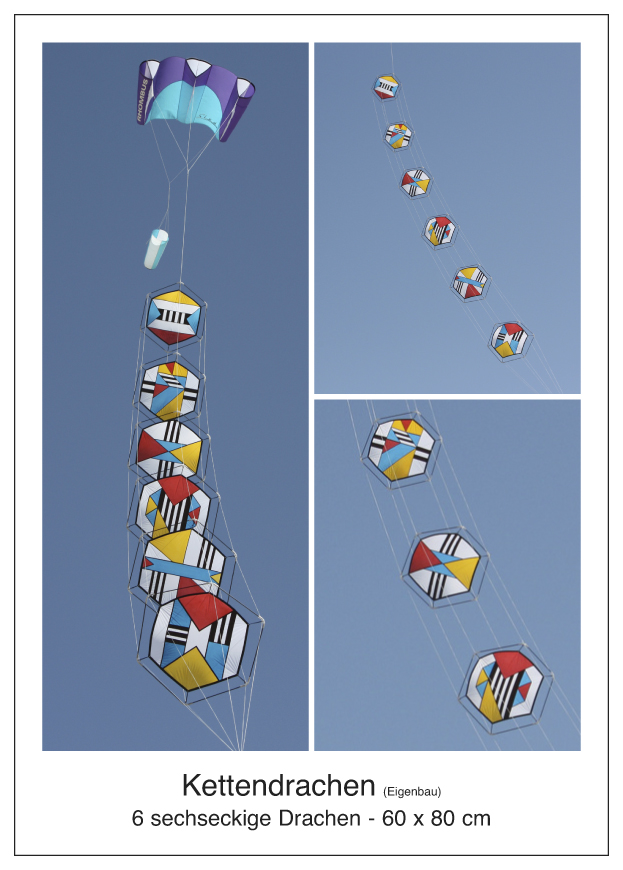 RHOMBUS

Kettendrachen (Eigenbau)
6 sechseckige Drachen - 60 x 80 cm